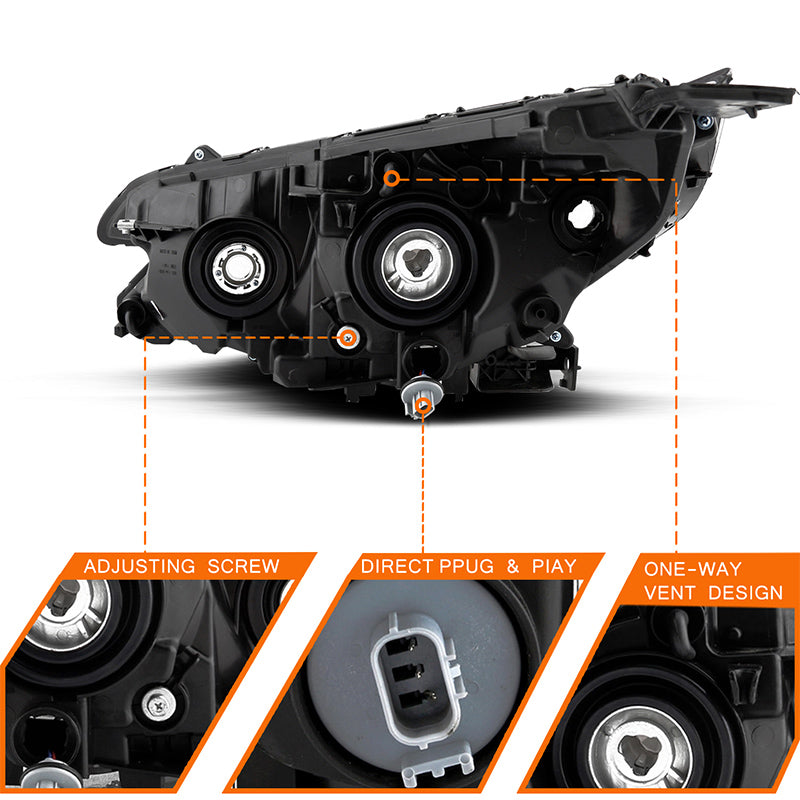 ADJUSTING SCREW

DIRECT PPUG & PIAY

ONE-WAY VENT DESIGN